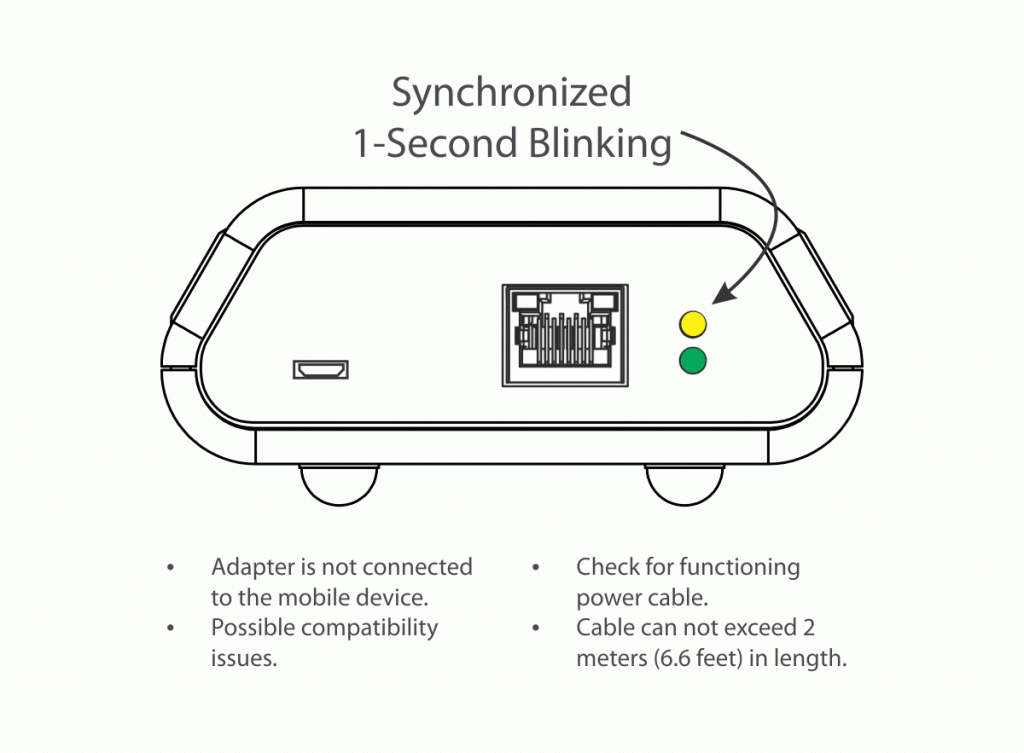 Synchronized
1-Second Blinking

• Adapter is not connected to the mobile device.
• Possible compatibility issues.

• Check for functioning power cable.
• Cable can not exceed 2 meters (6.6 feet) in length.