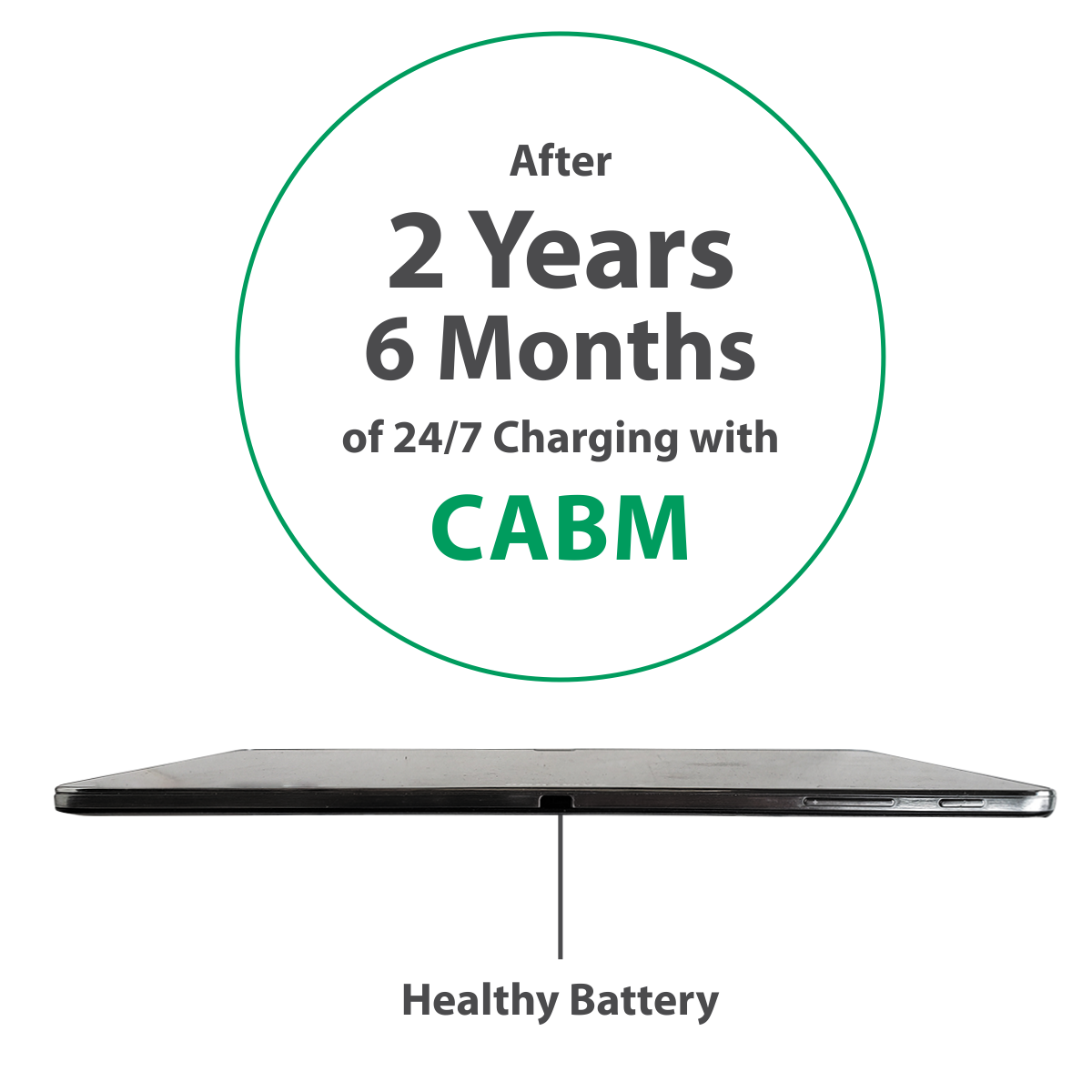 After
2 Years
6 Months
of 24/7 Charging with
CABM

Healthy Battery