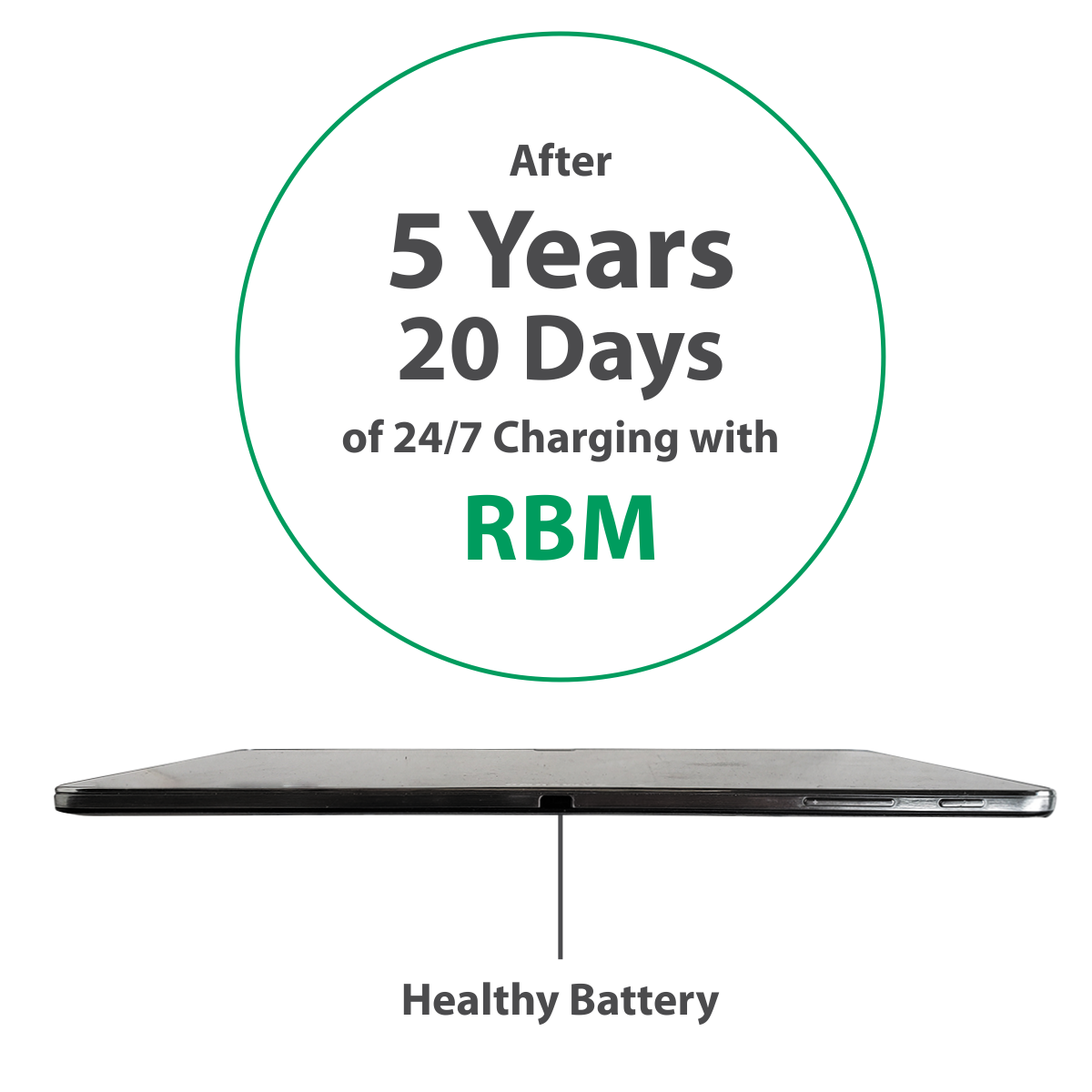 After
5 Years
20 Days
of 24/7 Charging with
RBM

Healthy Battery