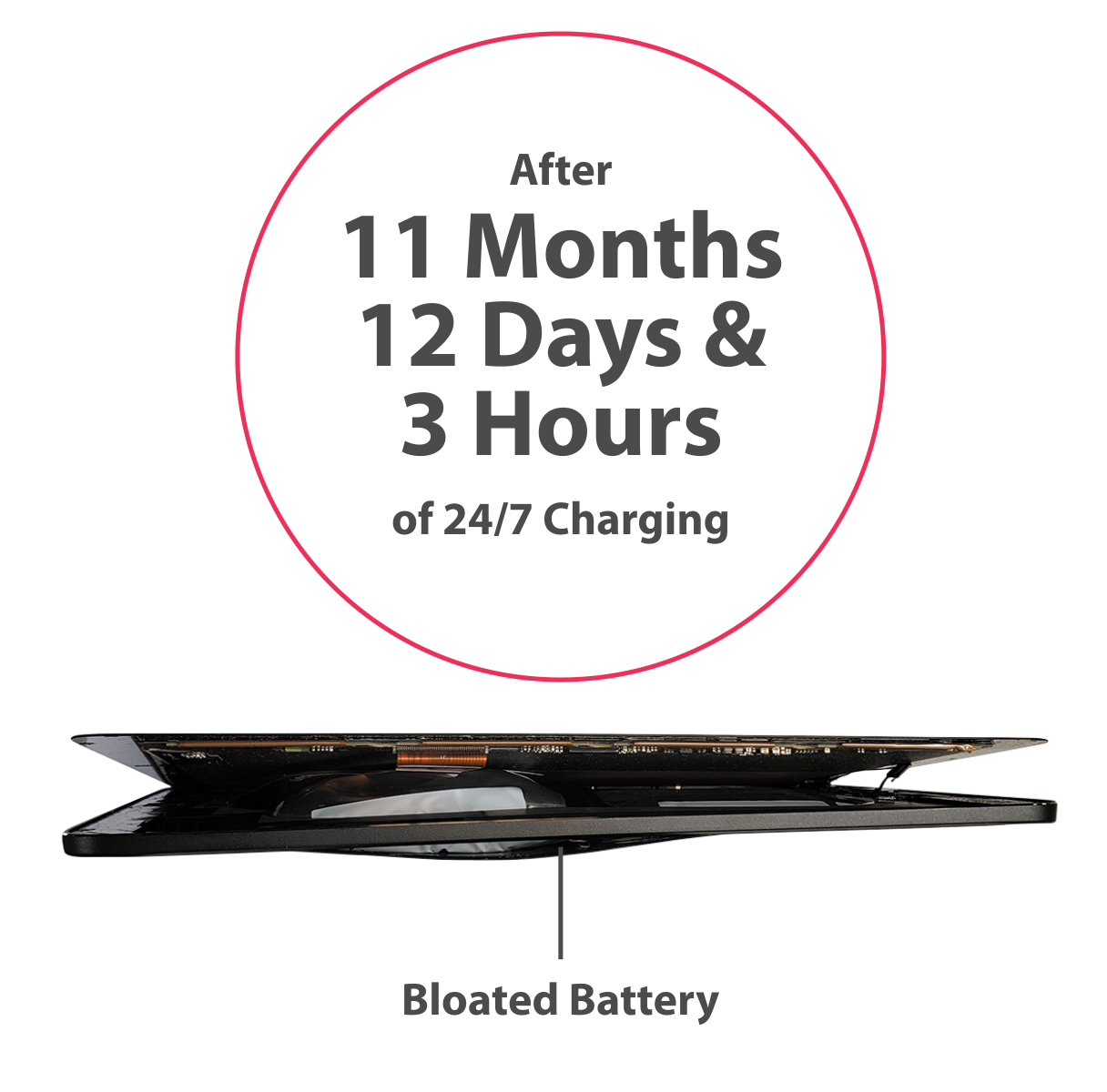 After
11 Months
12 Days &
3 Hours
of 24/7 Charging

Bloated Battery