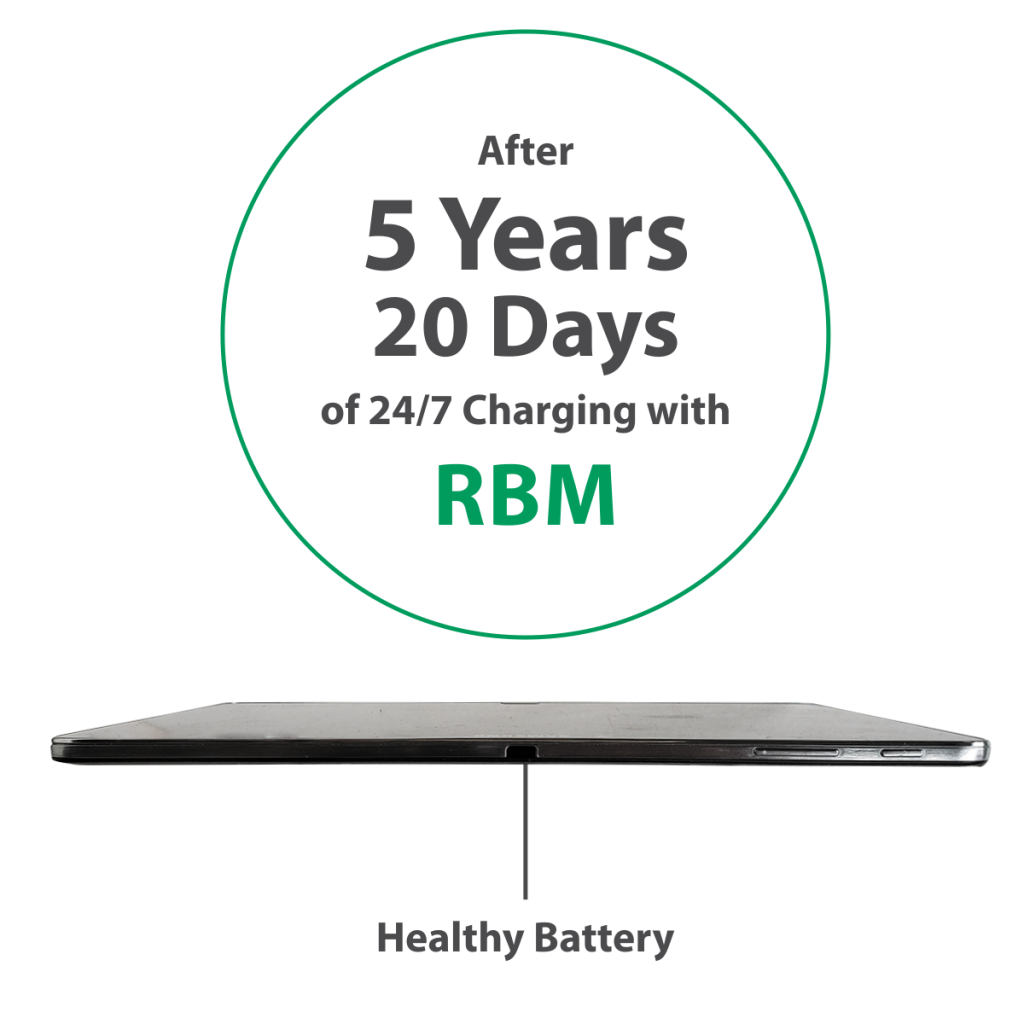 After
5 Years
20 Days
of 24/7 Charging with
RBM

Healthy Battery