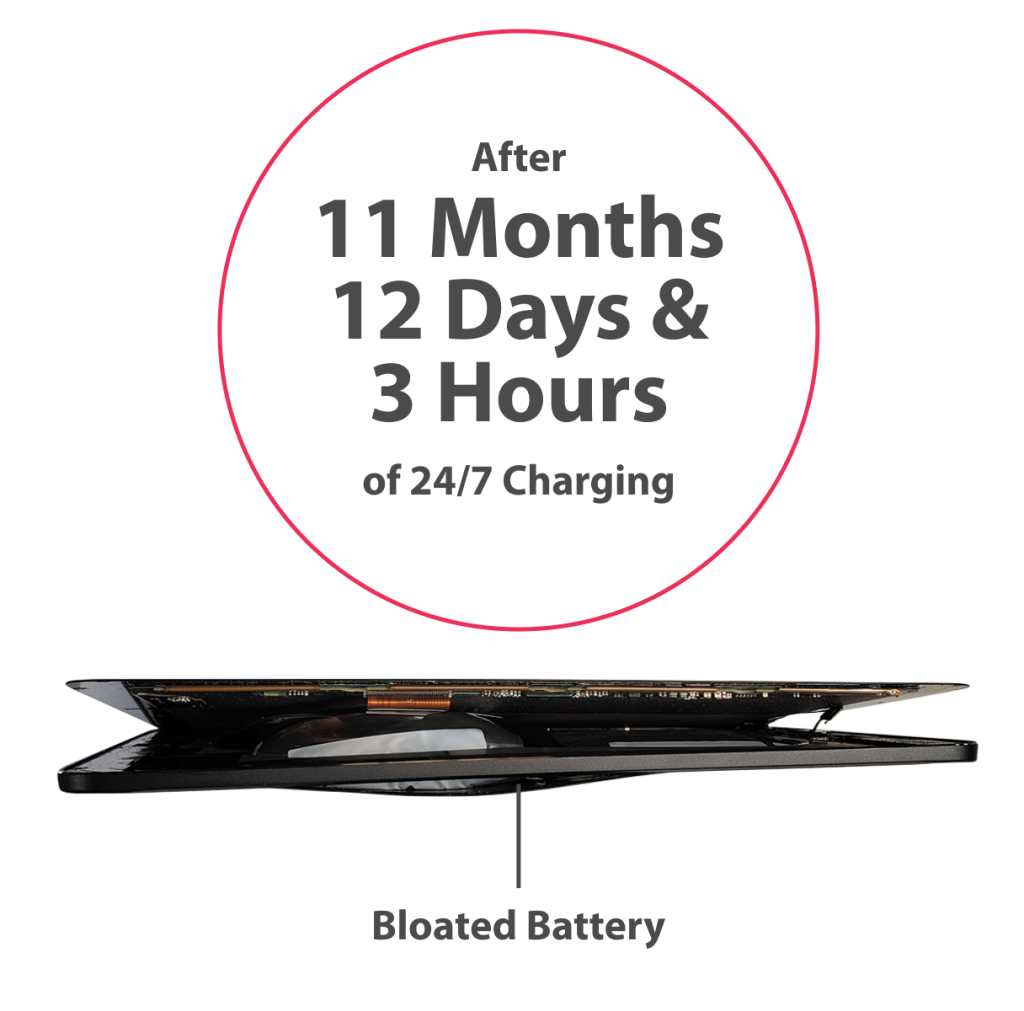 After
11 Months
12 Days &
3 Hours
of 24/7 Charging

Bloated Battery